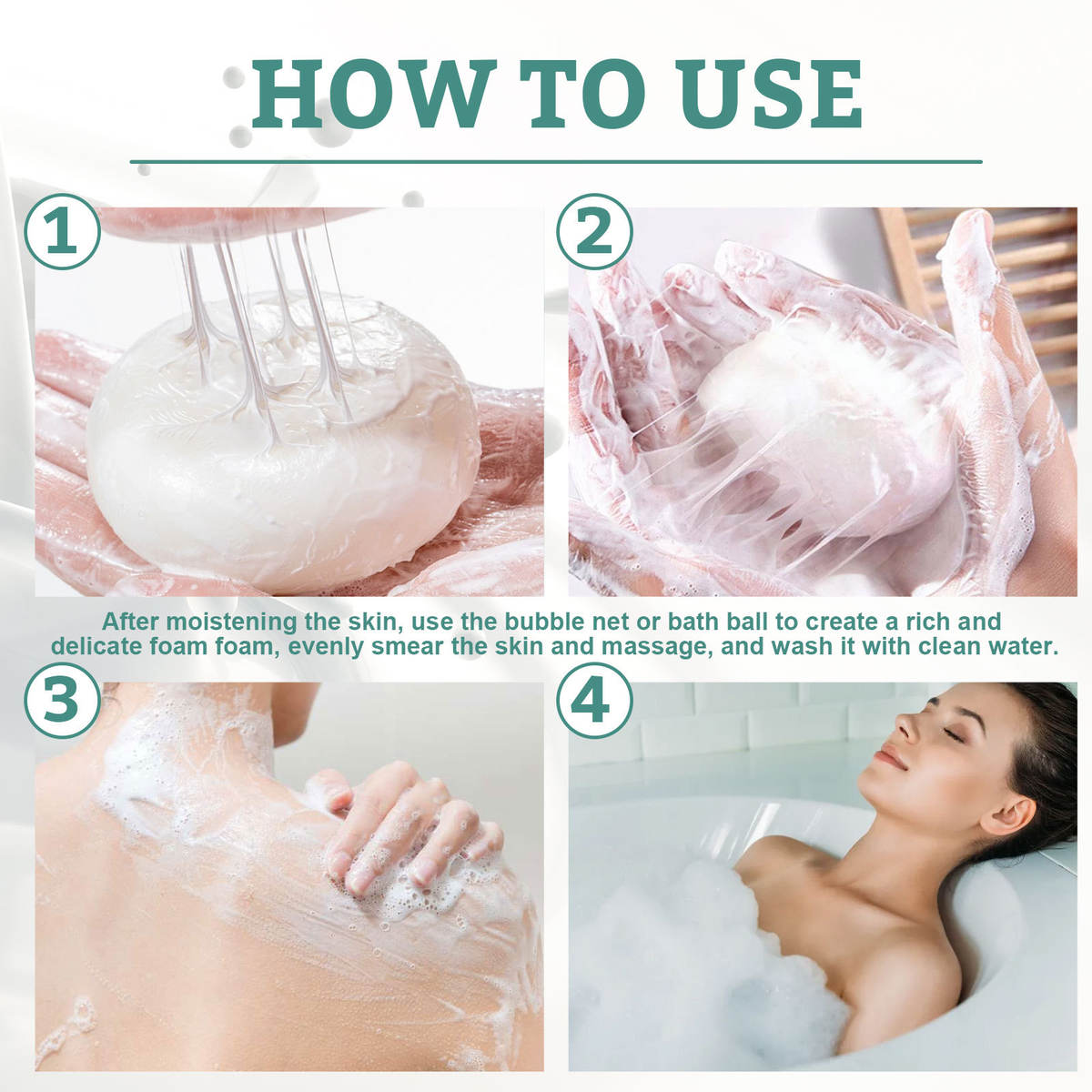 HOW TO USE

1

2

After moistening the skin, use the bubble net or bath ball to create a rich and delicate foam foam, evenly smear the skin and massage, and wash it with clean water.

3

4